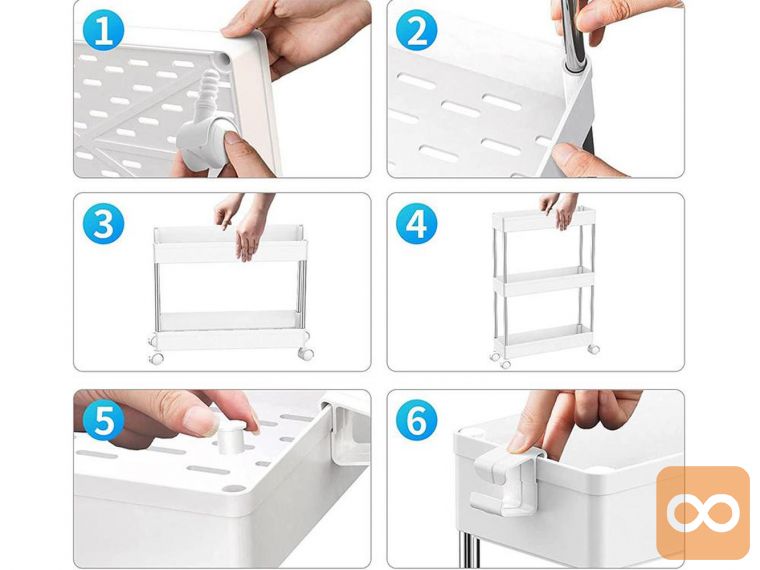 1
2
3
4
5
6